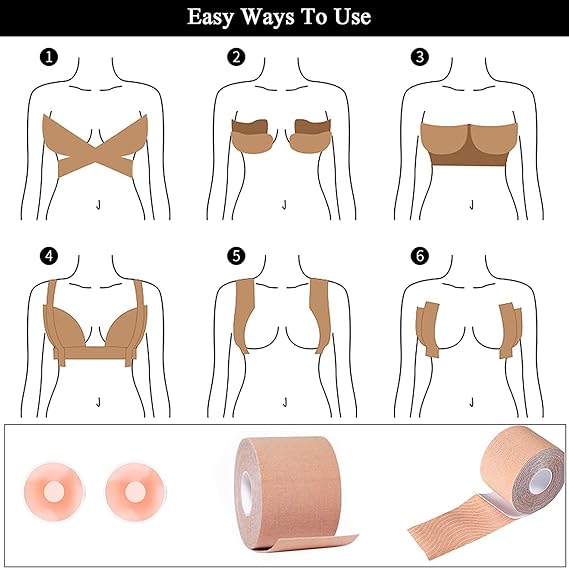 Easy Ways To Use

1

2

3

4

5

6